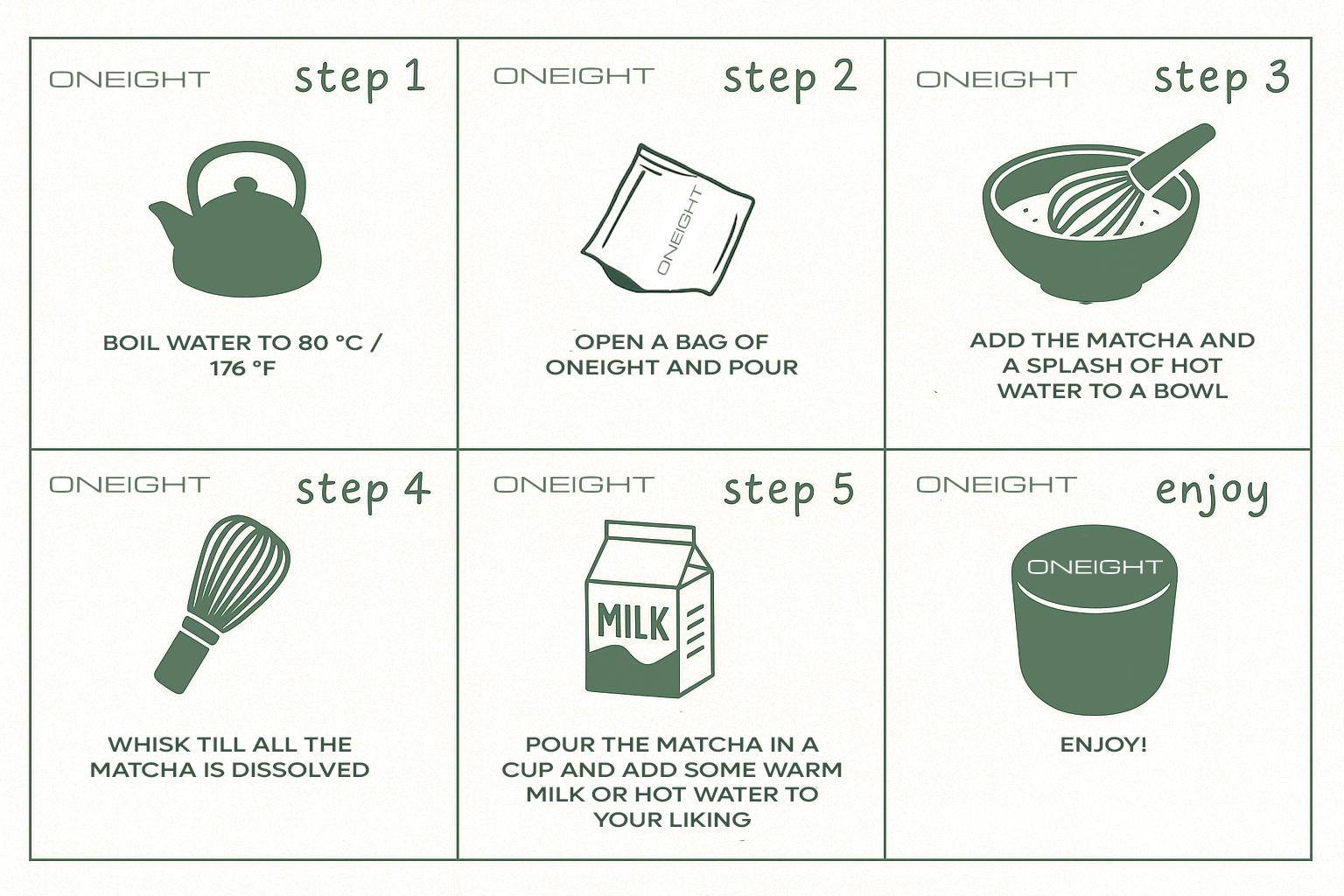 ONEIGHT
step 1

BOIL WATER TO 80 °C / 176 °F

ONEIGHT
step 2

ONEIGHT

OPEN A BAG OF ONEIGHT AND POUR

ONEIGHT
step 3

ADD THE MATCHA AND A SPLASH OF HOT WATER TO A BOWL

ONEIGHT
step 4

WHISK TILL ALL THE MATCHA IS DISSOLVED

ONEIGHT
step 5

MILK

POUR THE MATCHA IN A CUP AND ADD SOME WARM MILK OR HOT WATER TO YOUR LIKING

ONEIGHT
enjoy

ONEIGHT

ENJOY!